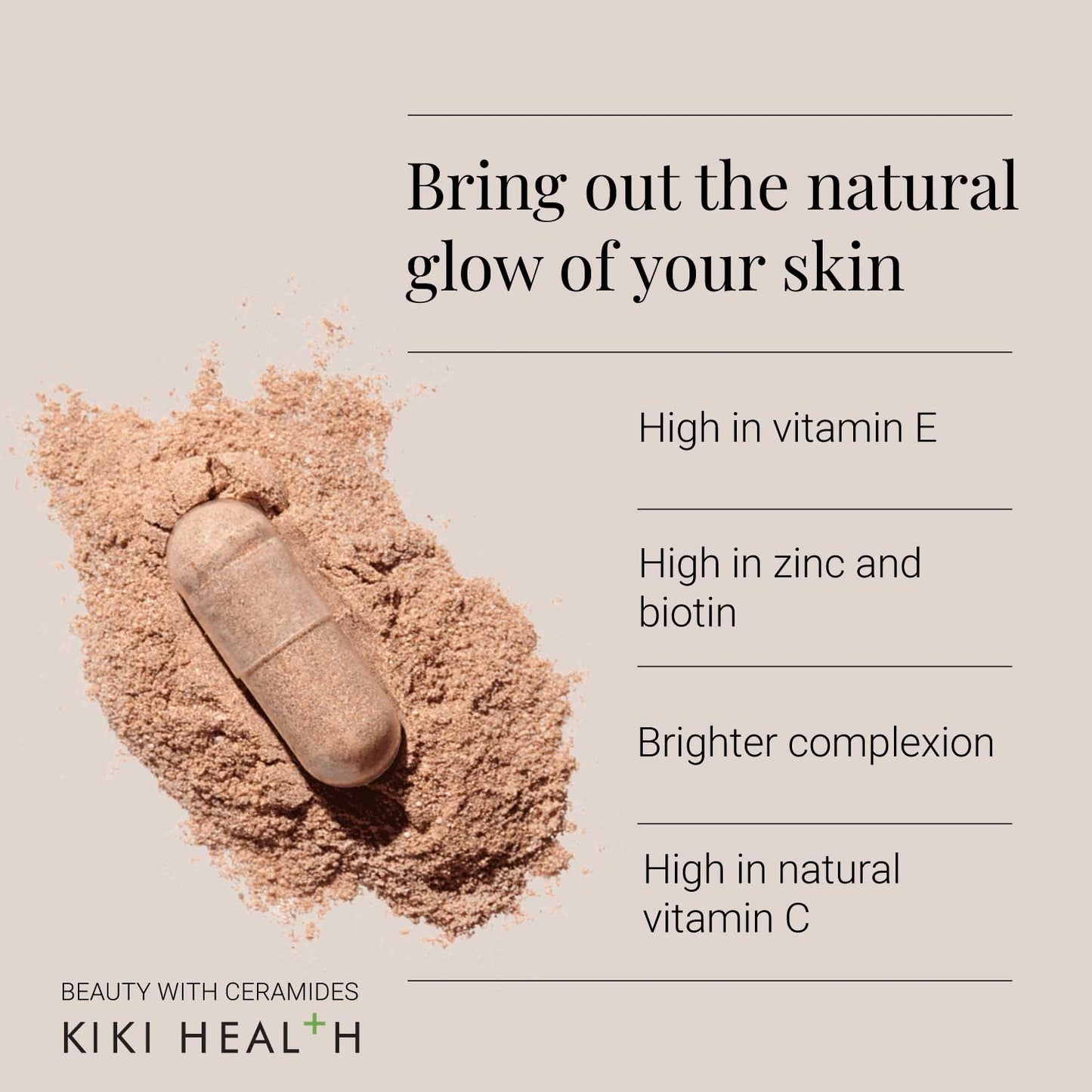 Bring out the natural glow of your skin

High in vitamin E

High in zinc and biotin

Brighter complexion

High in natural vitamin C

BEAUTY WITH CERAMIDES

KIKI HEALTH