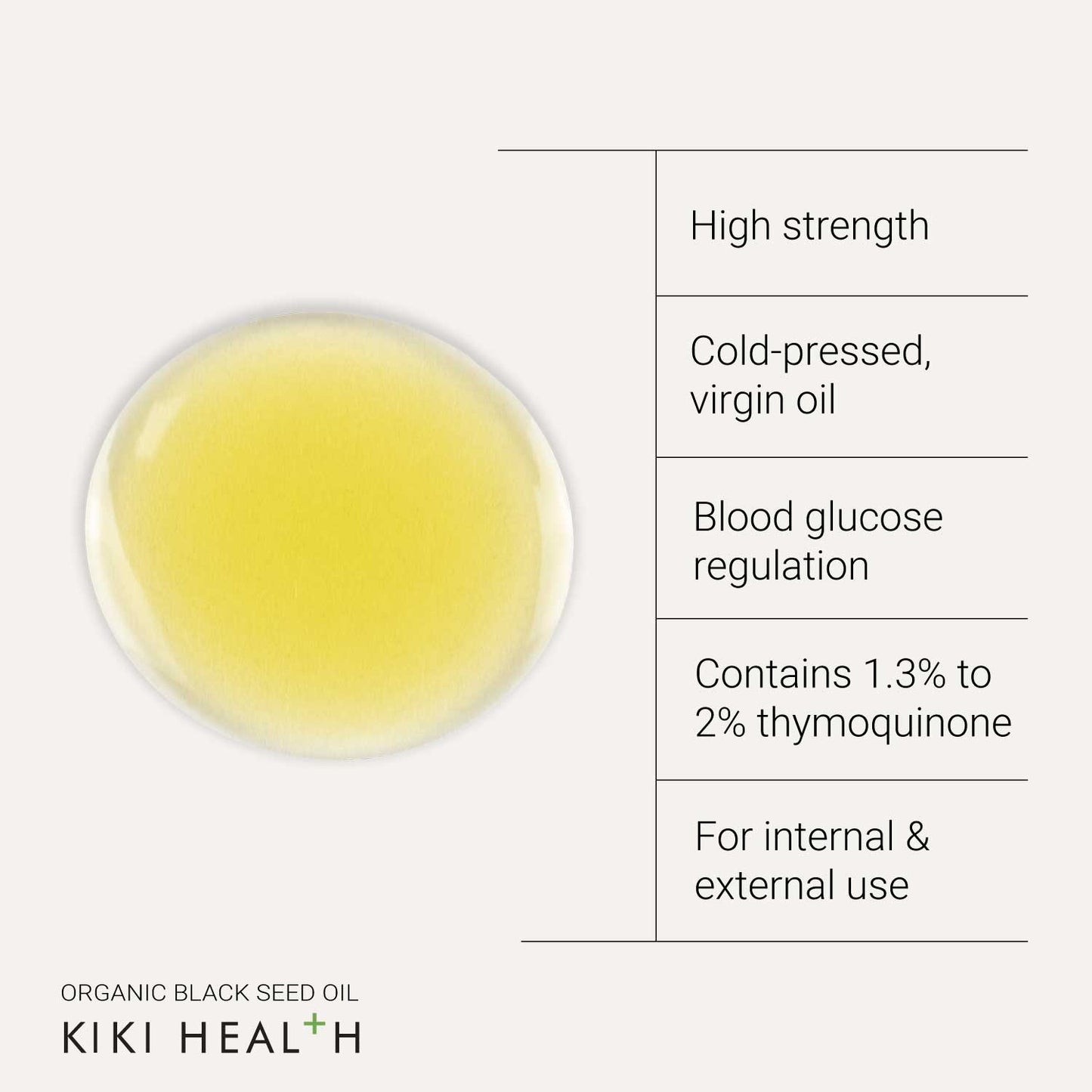 High strength

Cold-pressed, virgin oil

Blood glucose regulation

Contains 1.3% to 2% thymoquinone

For internal & external use

ORGANIC BLACK SEED OIL

KIKI HEAL+H