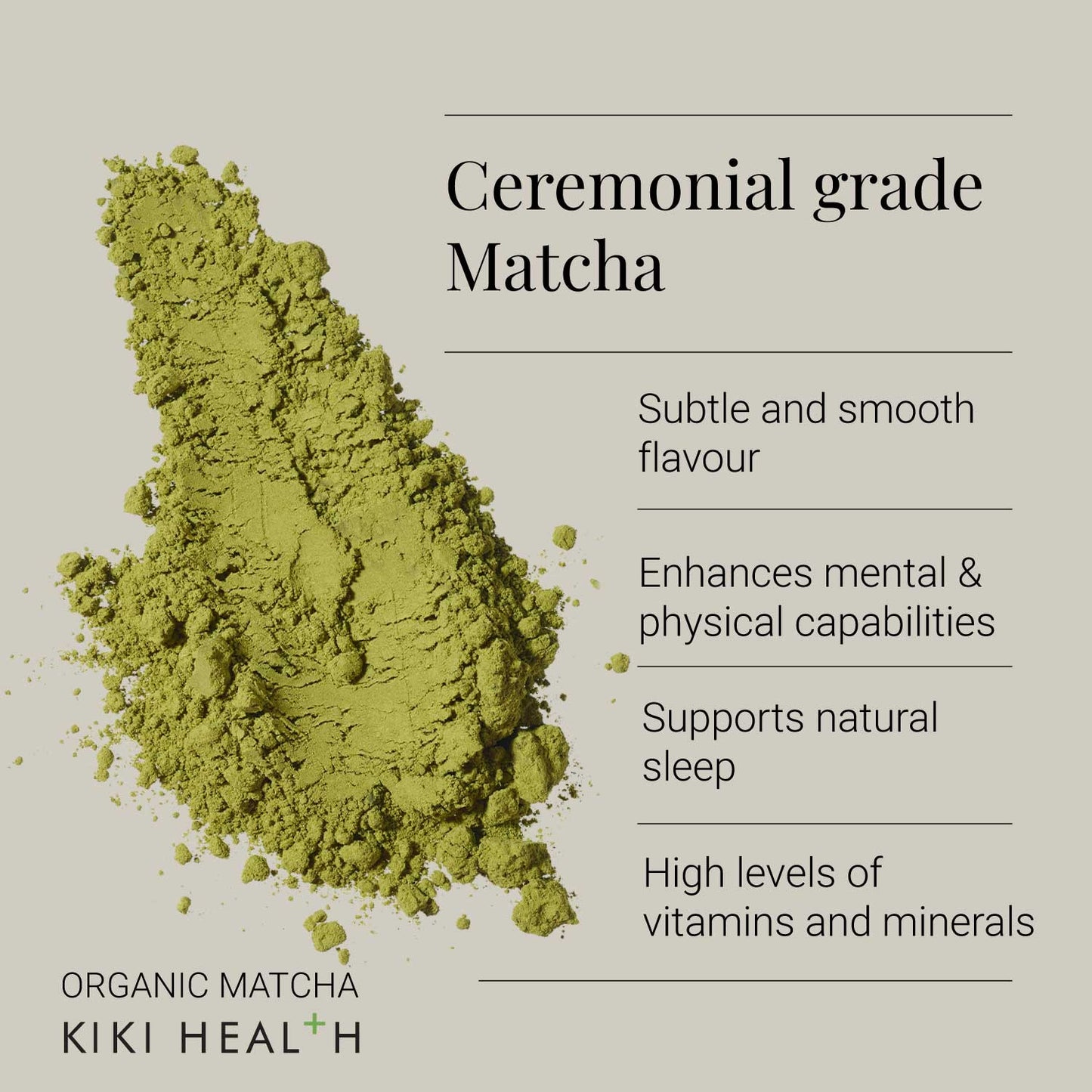 Ceremonial grade Matcha

Subtle and smooth flavour

Enhances mental & physical capabilities

Supports natural sleep

High levels of vitamins and minerals

ORGANIC MATCHA

KIKI HEAL+H