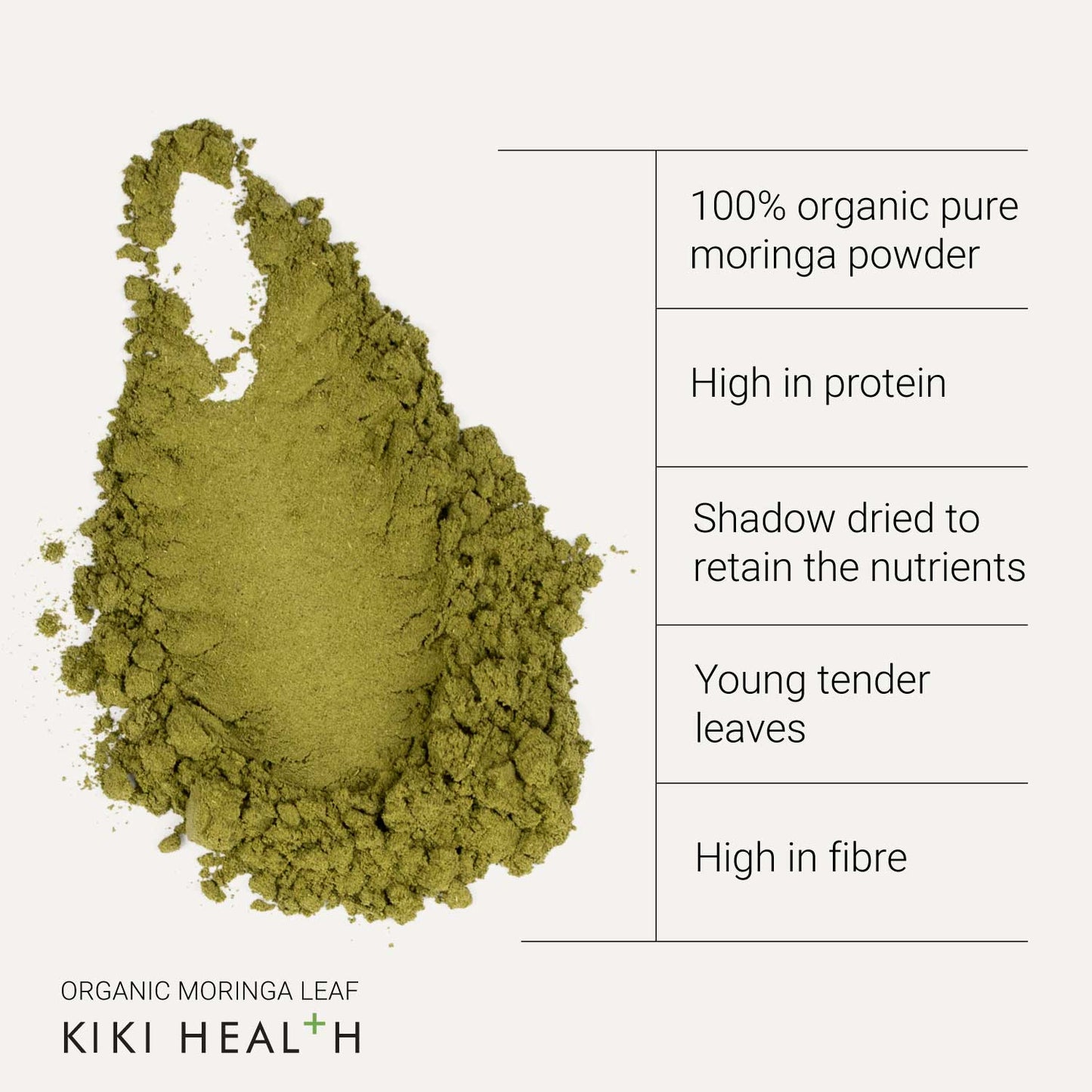 100% organic pure moringa powder

High in protein

Shadow dried to retain the nutrients

Young tender leaves

High in fibre

ORGANIC MORINGA LEAF

KIKI HEALTH