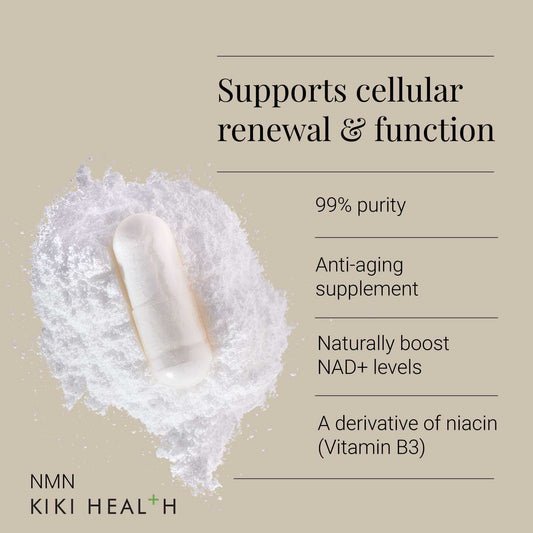 Supports cellular renewal & function

99% purity

Anti-aging supplement

Naturally boost NAD+ levels

A derivative of niacin (Vitamin B3)

NMN
KIKI HEAL+H