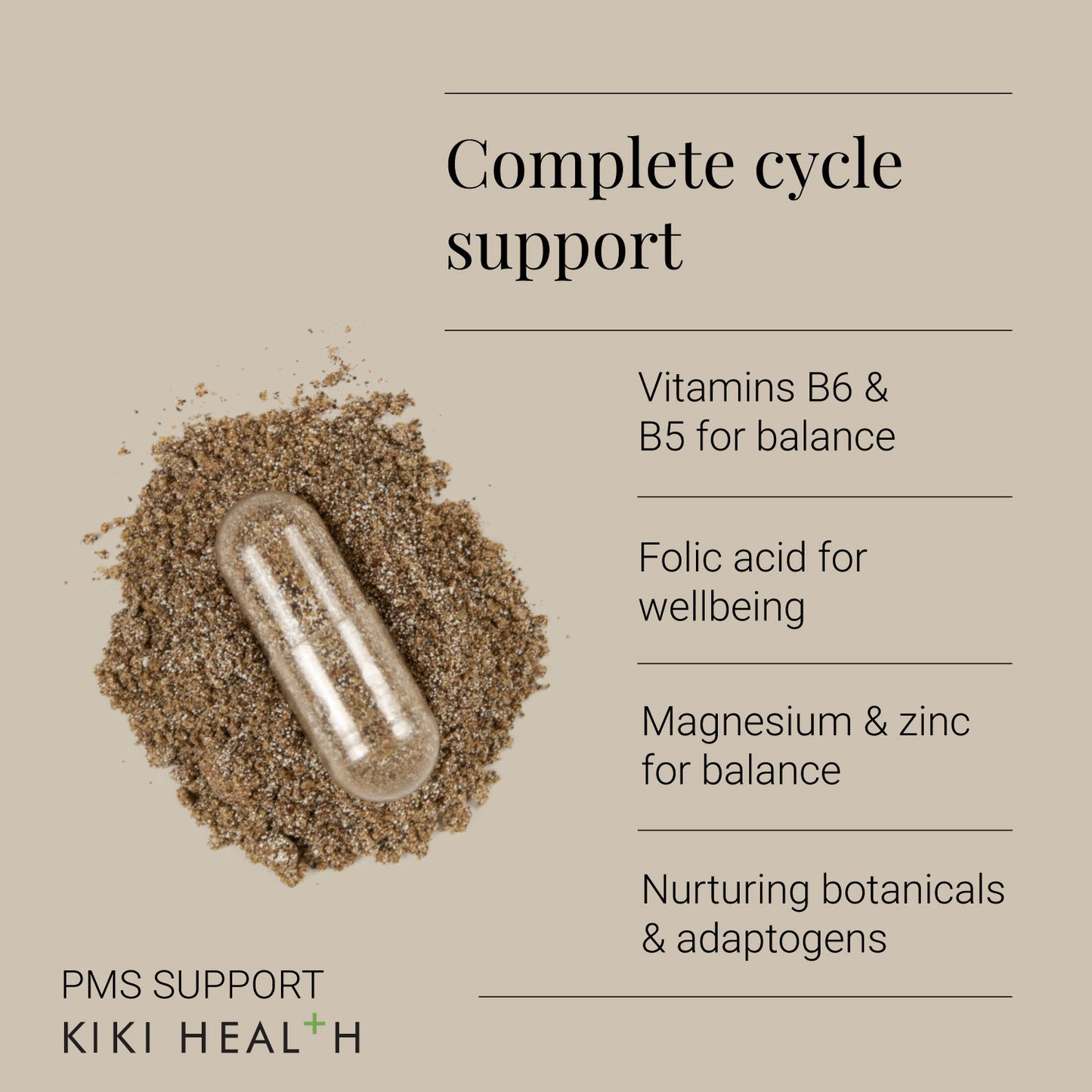 Complete cycle support

Vitamins B6 & B5 for balance

Folic acid for wellbeing

Magnesium & zinc for balance

Nurturing botanicals & adaptogens

PMS SUPPORT
KIKI HEALTH