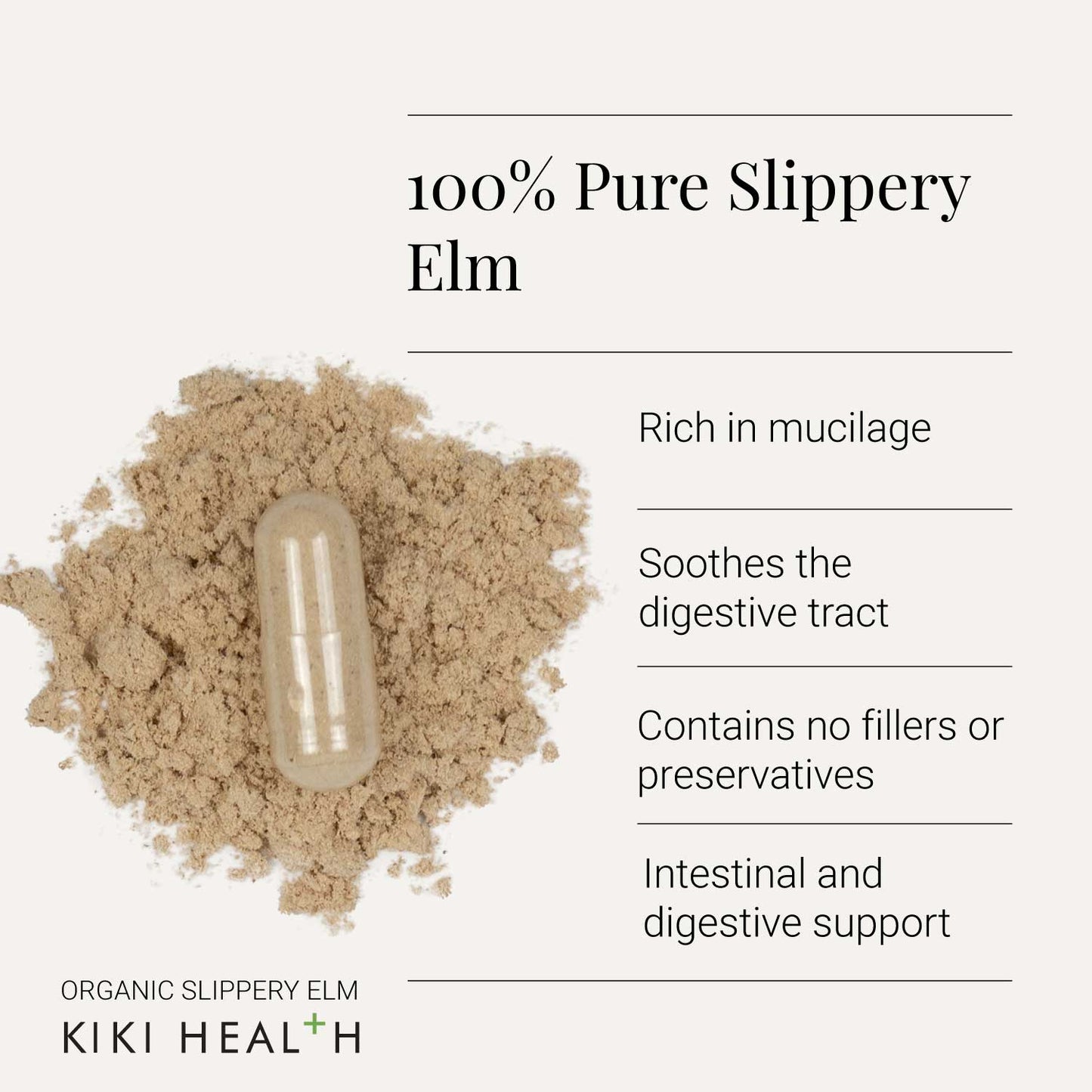 100% Pure Slippery Elm

Rich in mucilage

Soothes the digestive tract

Contains no fillers or preservatives

Intestinal and digestive support

ORGANIC SLIPPERY ELM

KIKI HEAL+H