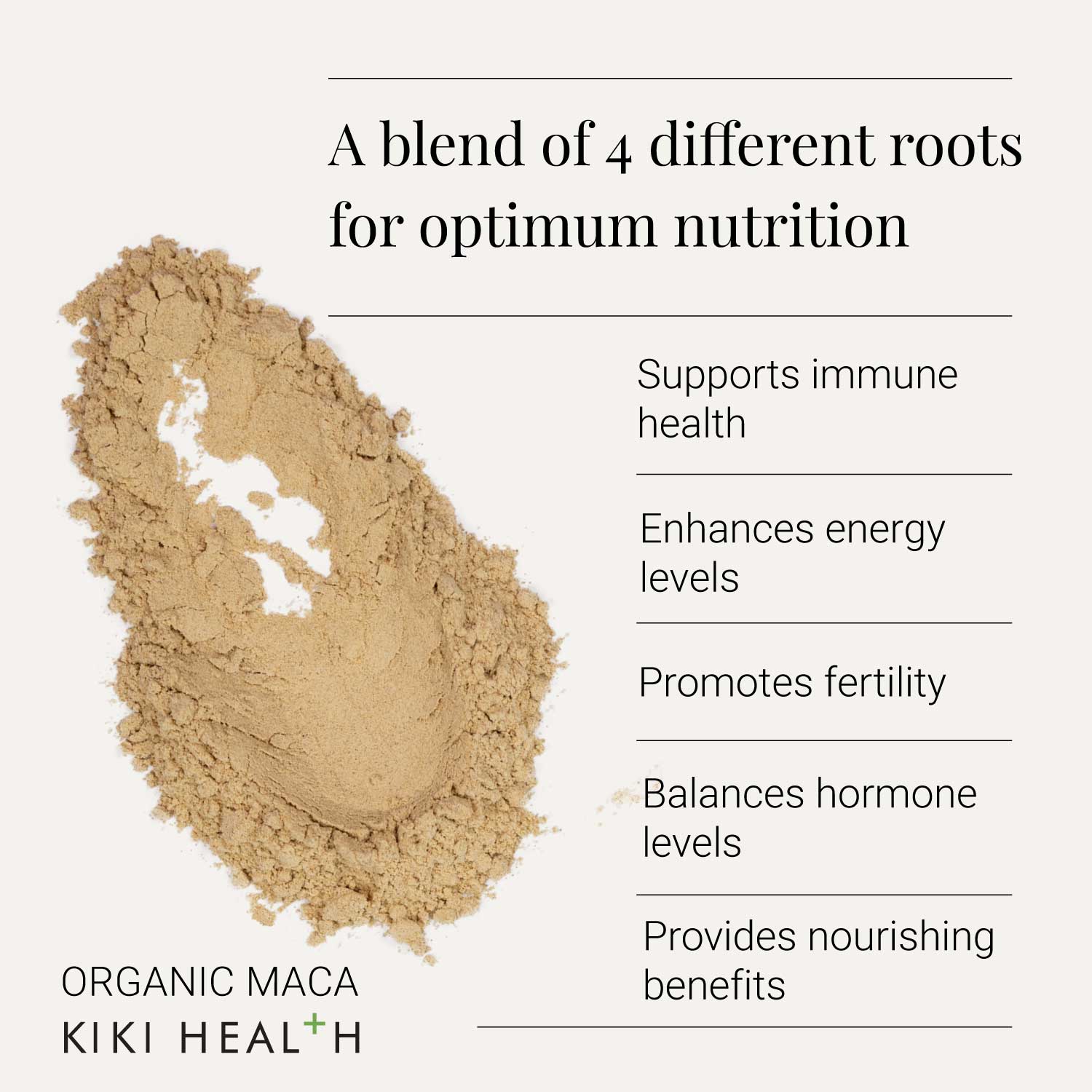 A blend of 4 different roots for optimum nutrition

Supports immune health

Enhances energy levels

Promotes fertility

Balances hormone levels

Provides nourishing benefits

ORGANIC MACA
KIKI HEAL+H