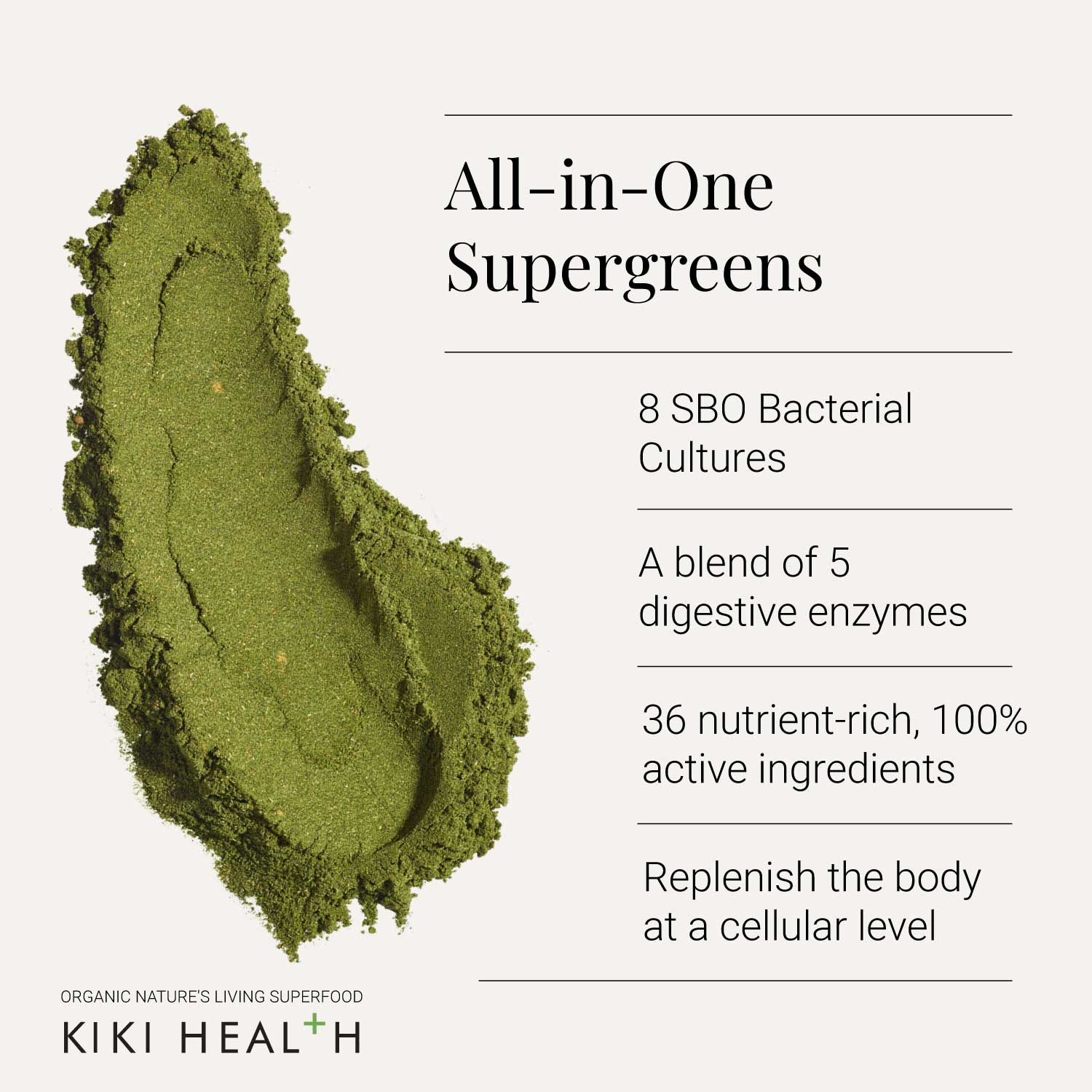 All-in-One Supergreens

8 SBO Bacterial Cultures

A blend of 5 digestive enzymes

36 nutrient-rich, 100% active ingredients

Replenish the body at a cellular level

ORGANIC NATURE'S LIVING SUPERFOOD

KIKI HEAL+H